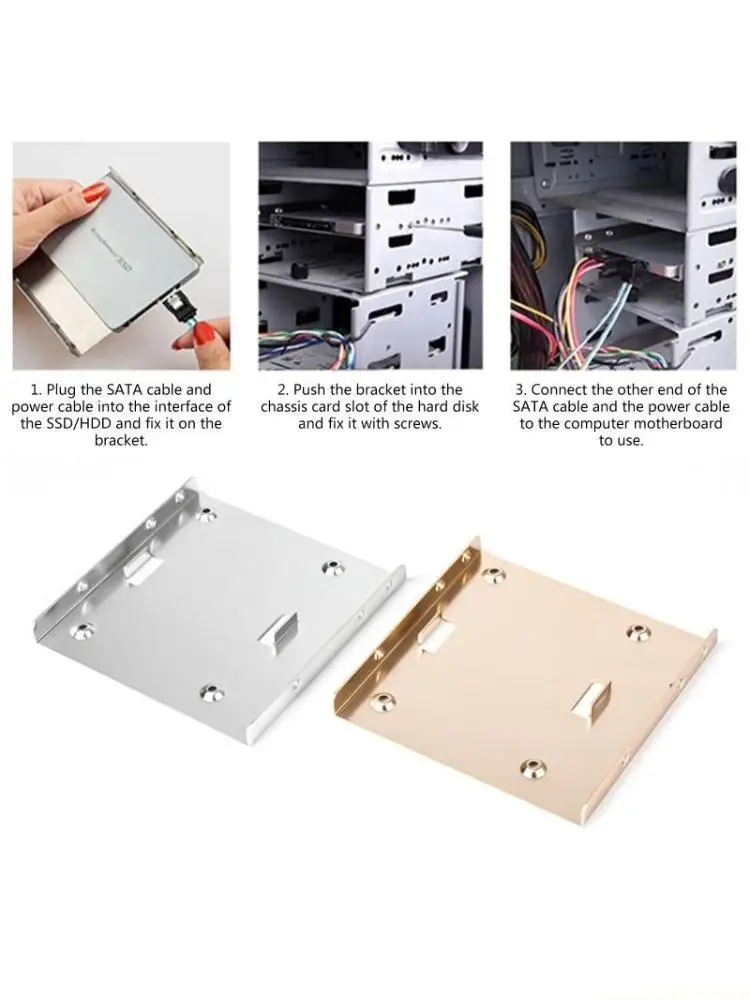 1. Plug the SATA cable and power cable into the interface of the SSD/HDD and fix it on the bracket.

2. Push the bracket into the chassis card slot of the hard disk and fix it with screws.

3. Connect the other end of the SATA cable and the power cable to the computer motherboard to use.